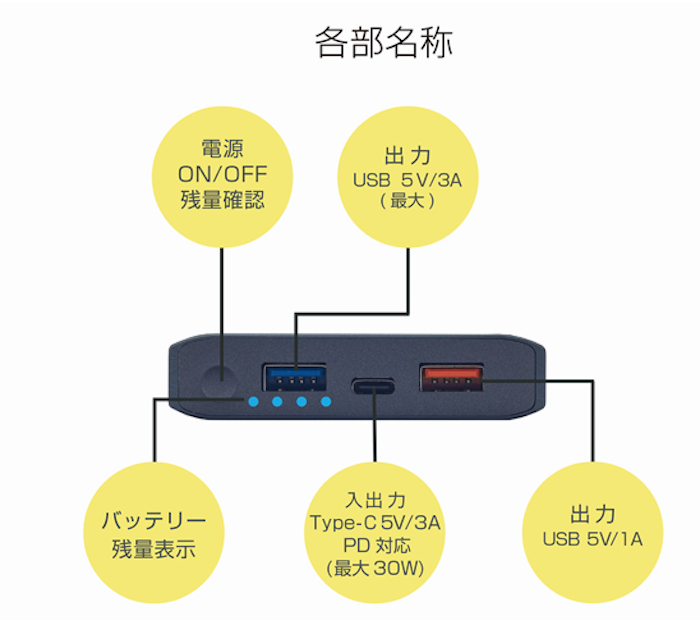 各部名称

電源
ON/OFF
残量確認

出力
USB 5V/3A
(最大)

バッテリー
残量表示

入出力
Type-C 5V/3A
PD 対応
(最大 30W)

出力
USB 5V/1A